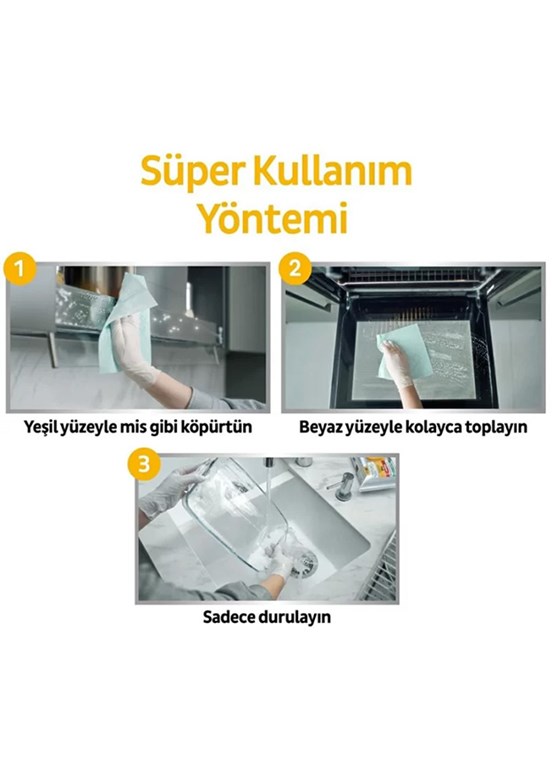 Süper Kullanım Yöntemi

1

Yeşil yüzeyle mis gibi köpürtün

2

Beyaz yüzeyle kolayca toplayın

3

Sadece durulayın